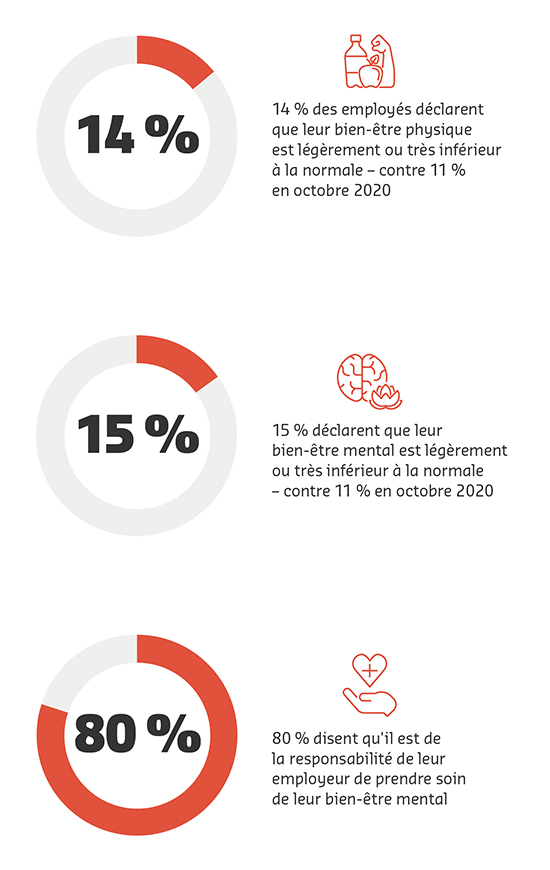 14 %

14 % des employés déclarent que leur bien-être physique est légèrement ou très inférieur à la normale – contre 11 % en octobre 2020

15 %

15 % déclarent que leur bien-être mental est légèrement ou très inférieur à la normale – contre 11 % en octobre 2020

80 %

80 % disent qu'il est de la responsabilité de leur employeur de prendre soin de leur bien-être mental